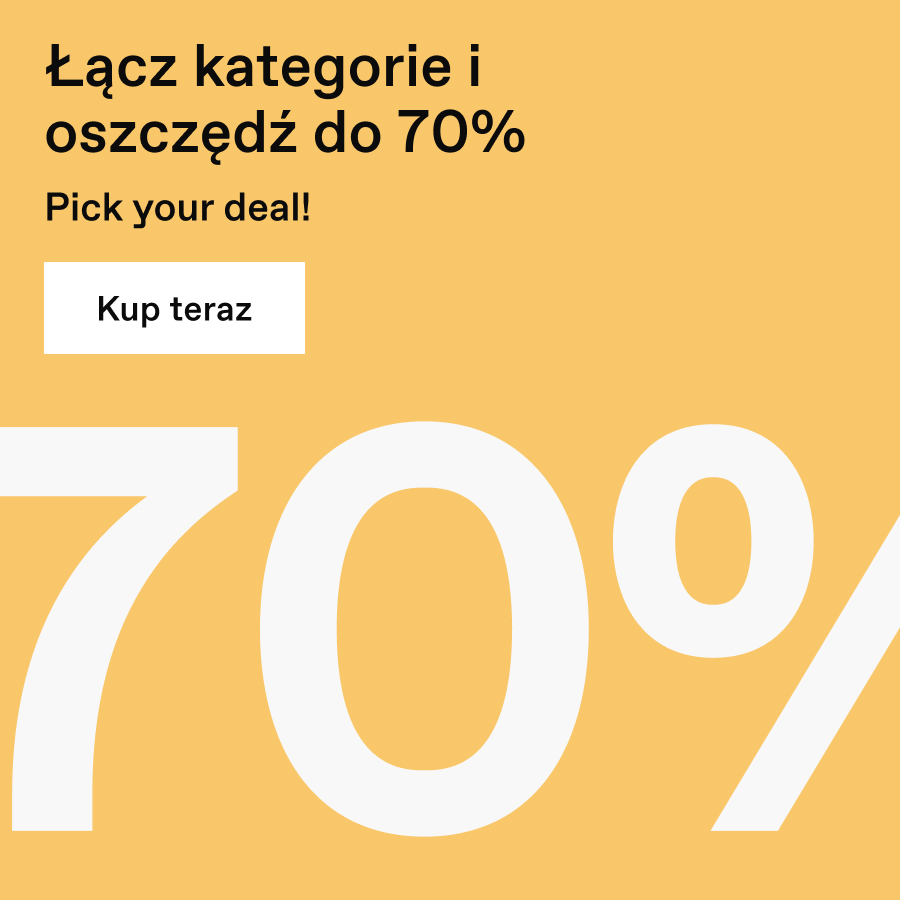 Łącz kategorie i oszczędź do 70%

Pick your deal!

Kup teraz

70%