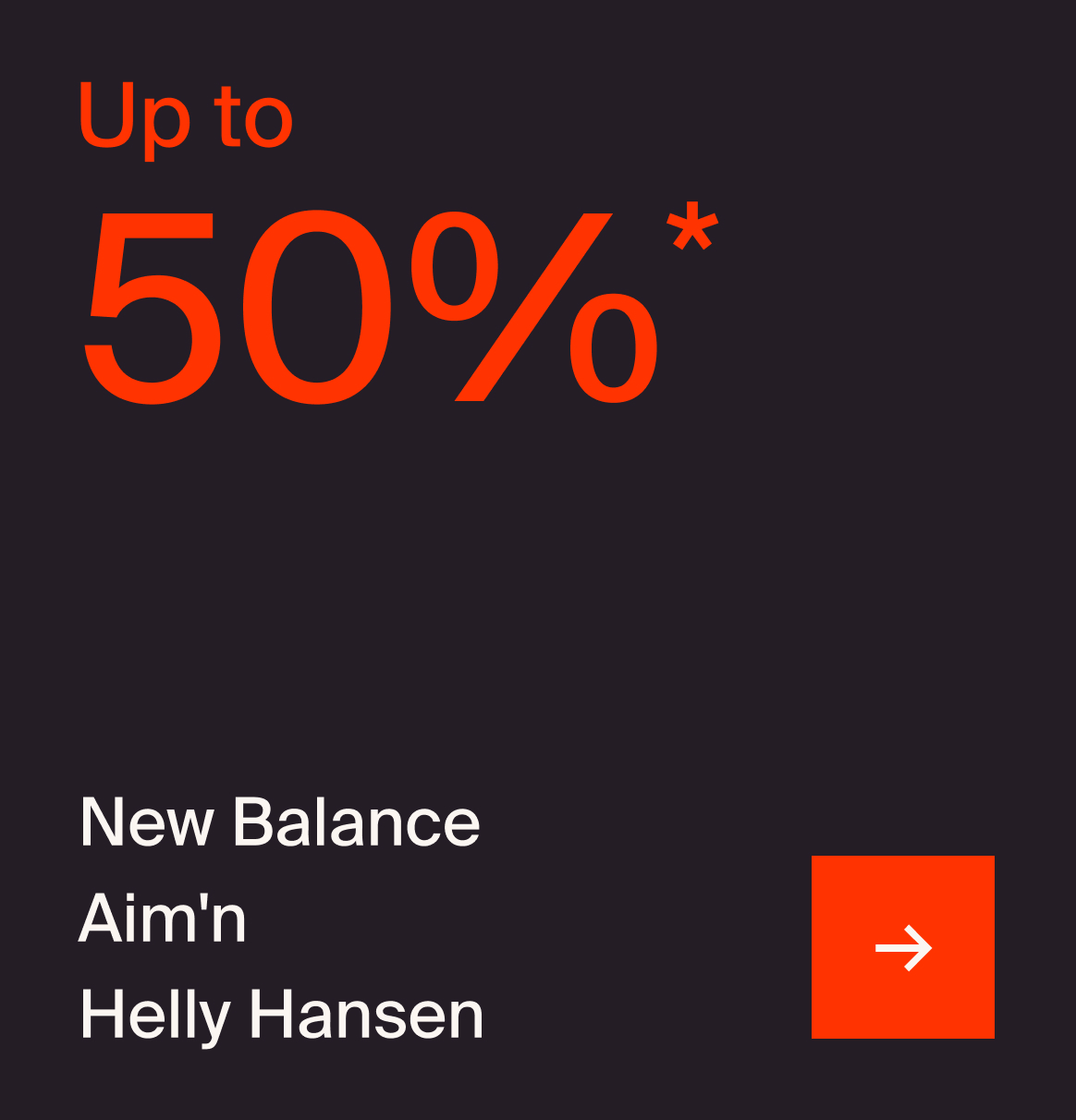 Up to
50%*

New Balance
Aim'n
Helly Hansen

→